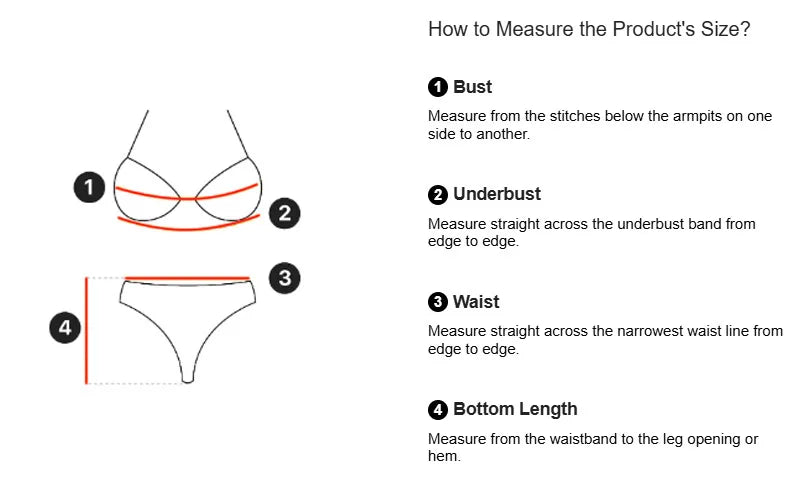 1
2
3
4

How to Measure the Product's Size?

1 Bust

Measure from the stitches below the armpits on one side to another.

2 Underbust

Measure straight across the underbust band from edge to edge.

3 Waist

Measure straight across the narrowest waist line from edge to edge.

4 Bottom Length

Measure from the waistband to the leg opening or hem.